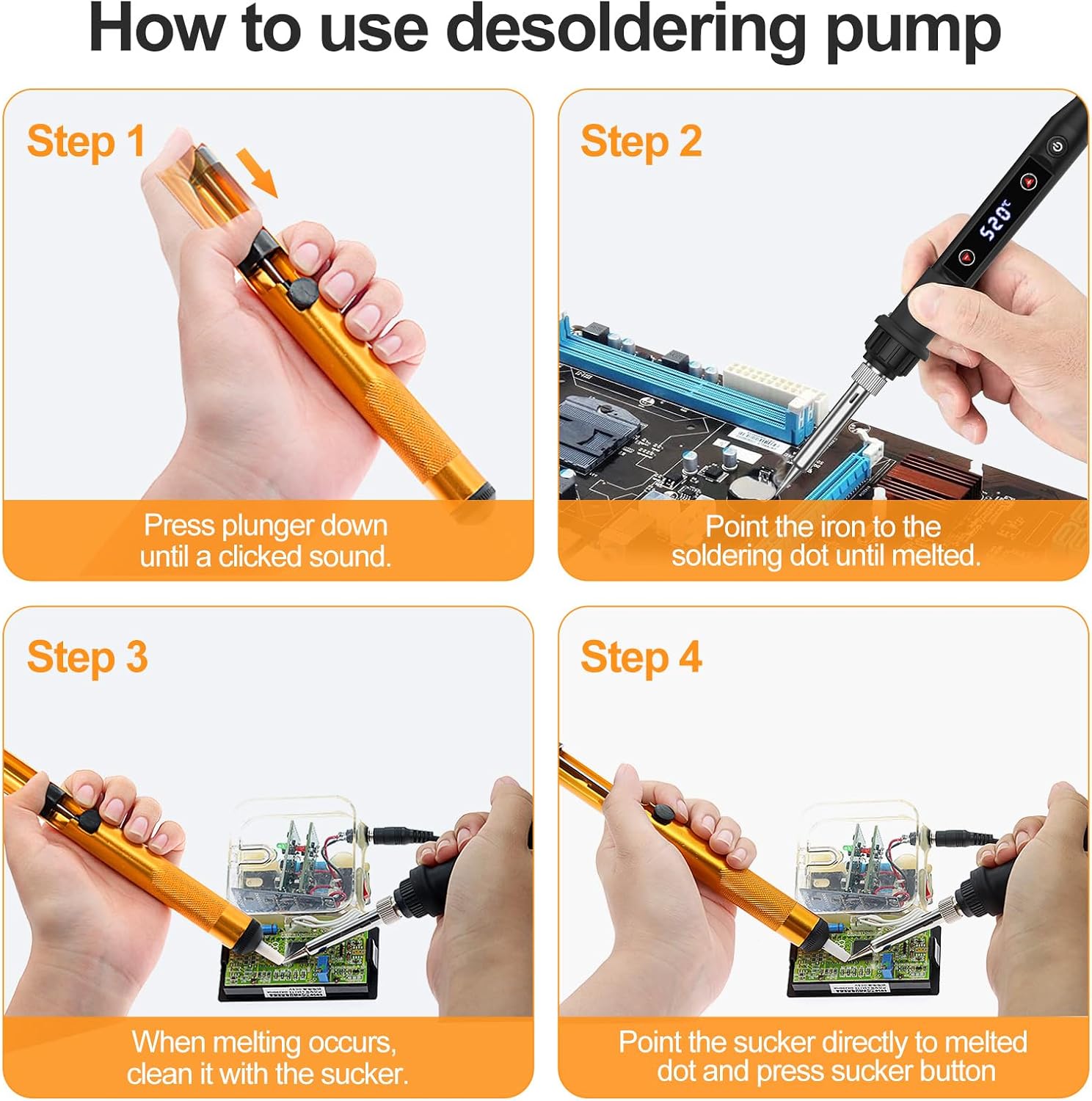 How to use desoldering pump

Step 1

Press plunger down until a clicked sound.

Step 2

520℃

Point the iron to the soldering dot until melted.

Step 3

When melting occurs, clean it with the sucker.

Step 4

Point the sucker directly to melted dot and press sucker button